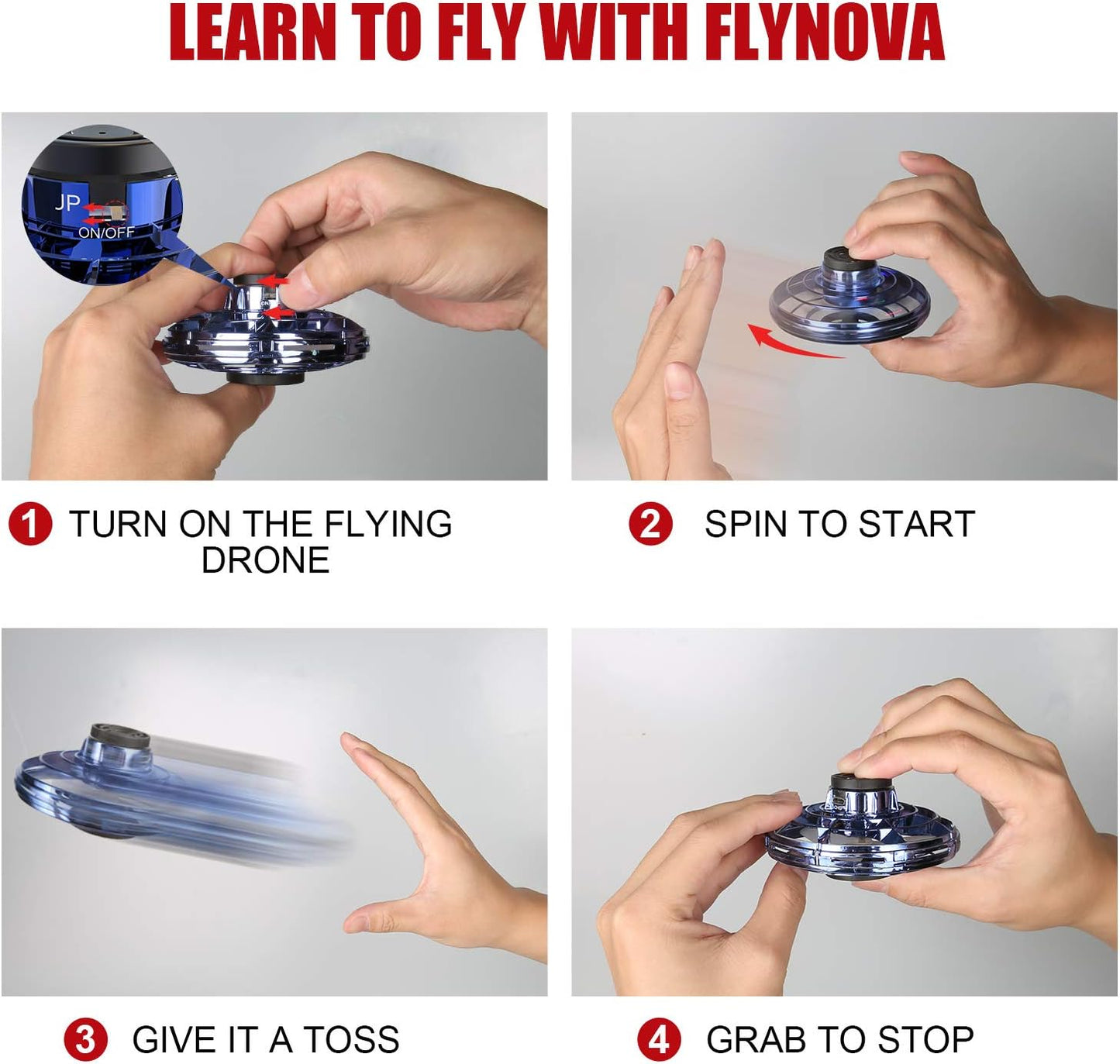 LEARN TO FLY WITH FLYNOVA

JP
ON/OFF

1 TURN ON THE FLYING DRONE

2 SPIN TO START

3 GIVE IT A TOSS

4 GRAB TO STOP