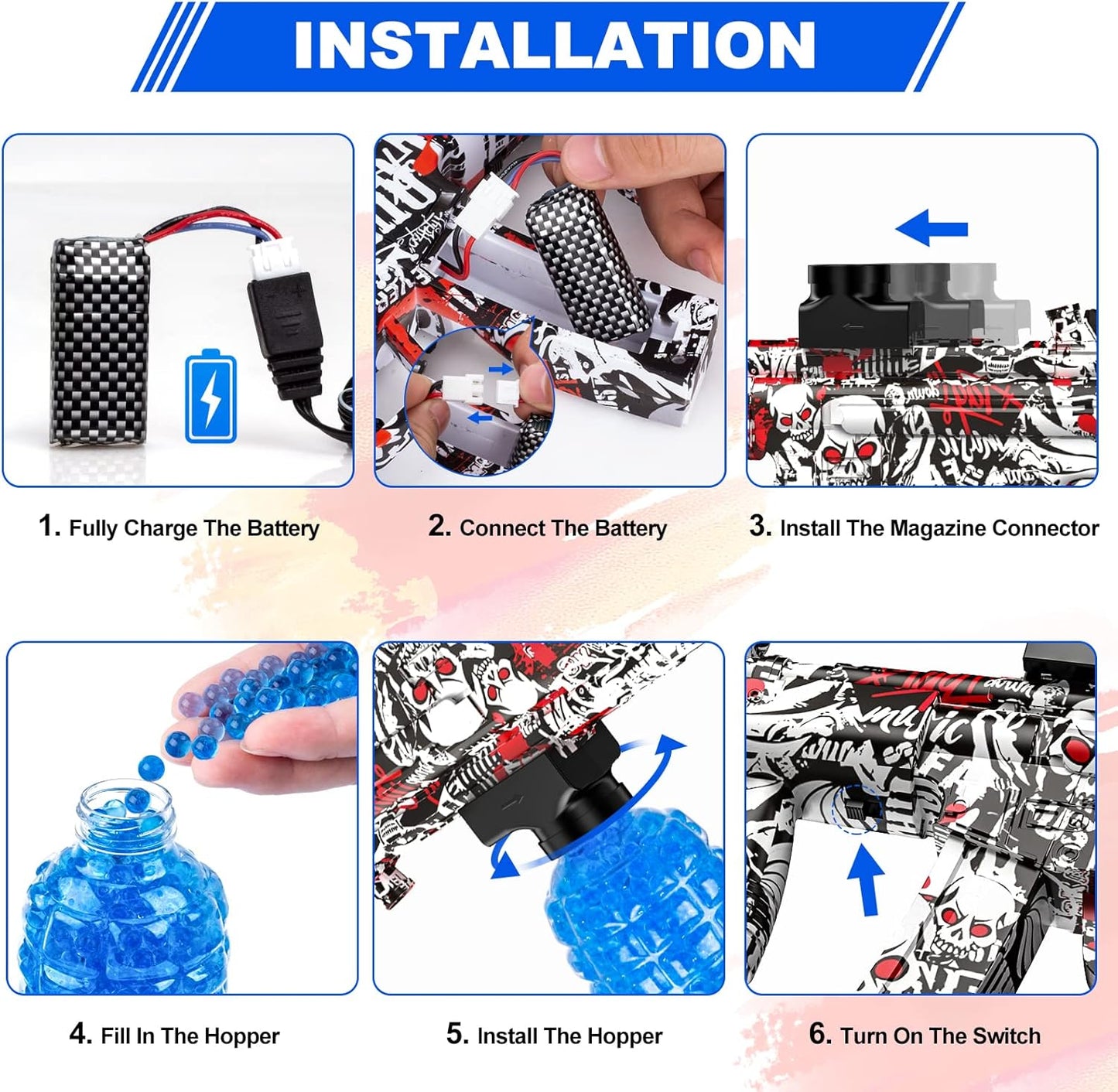 INSTALLATION

1. Fully Charge The Battery

2. Connect The Battery

3. Install The Magazine Connector

4. Fill In The Hopper

5. Install The Hopper

6. Turn On The Switch